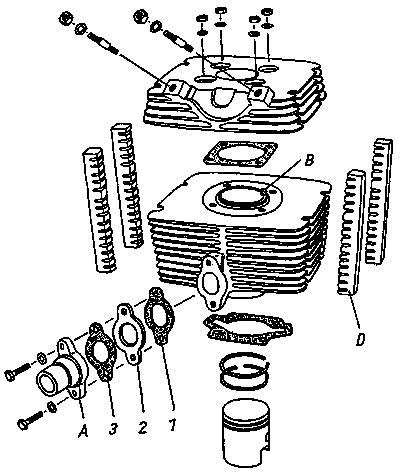 B

D

A 3 2 1