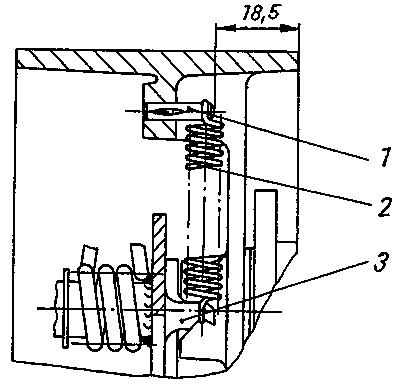 18,5

1

2

3