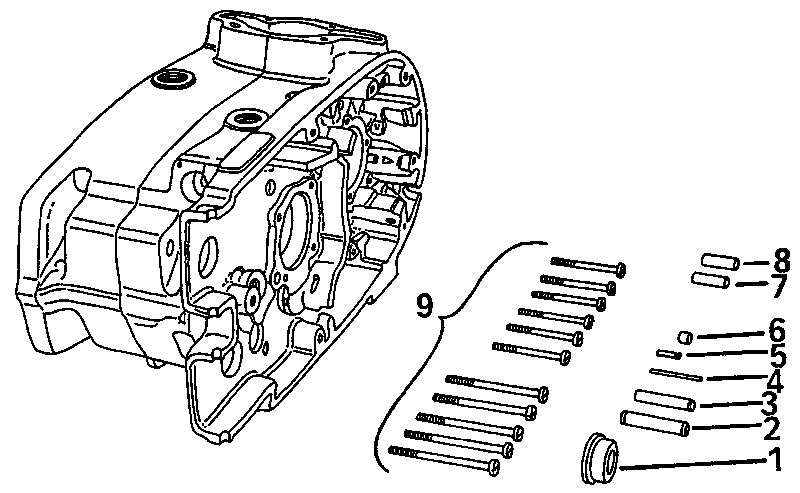 9
8
7
6
5
4
3
2
1