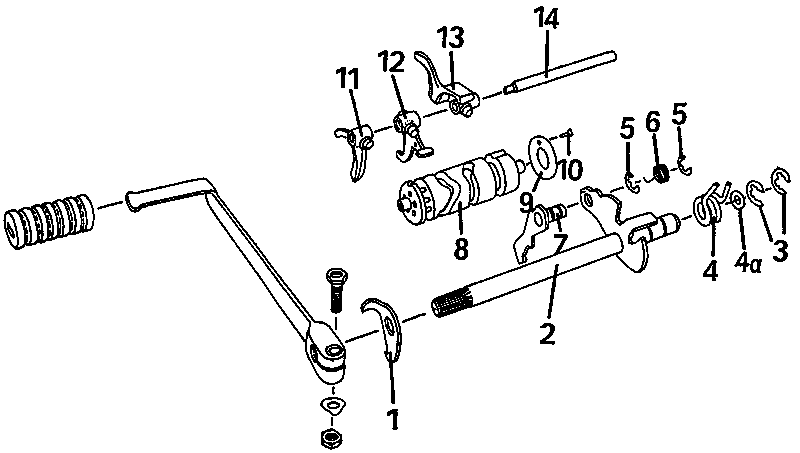 14
13
12
11
5
6
5
10
9
8
7
4
4a
3
2
1