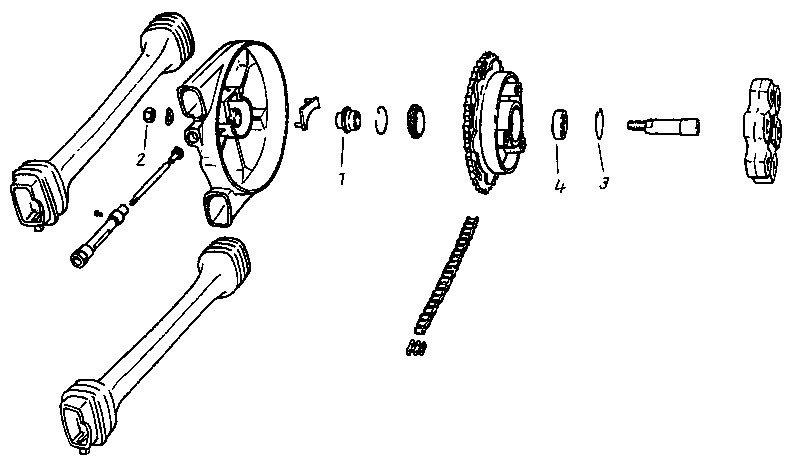 2
1
4
3